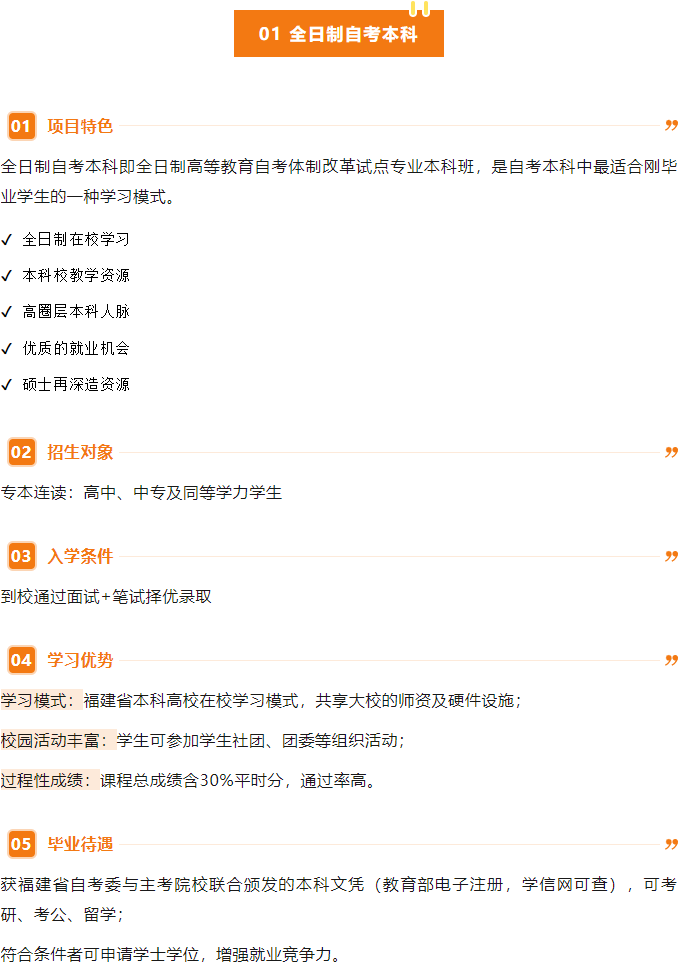 01 全日制自考本科

01 项目特色

全日制自考本科即全日制高等教育自考体制改革试点专业本科班，是自考本科中最适合刚毕业学生的一种学习模式。

✓ 全日制在校学习

✓ 本科校教学资源

✓ 高圈层本科人脉

✓ 优质的就业机会

✓ 硕士再深造资源

02 招生对象

专本连读：高中、中专及同等学力学生

03 入学条件

到校通过面试+笔试择优录取

04 学习优势

学习模式：福建省本科高校在校学习模式，共享大校的师资及硬件设施；

校园活动丰富：学生可参加学生社团、团委等组织活动；

过程性成绩：课程总成绩含30%平时分，通过率高。

05 毕业待遇

获福建省自考委与主考院校联合颁发的本科文凭（教育部电子注册，学信网可查），可考研、考公、留学；

符合条件者可申请学士学位，增强就业竞争力。