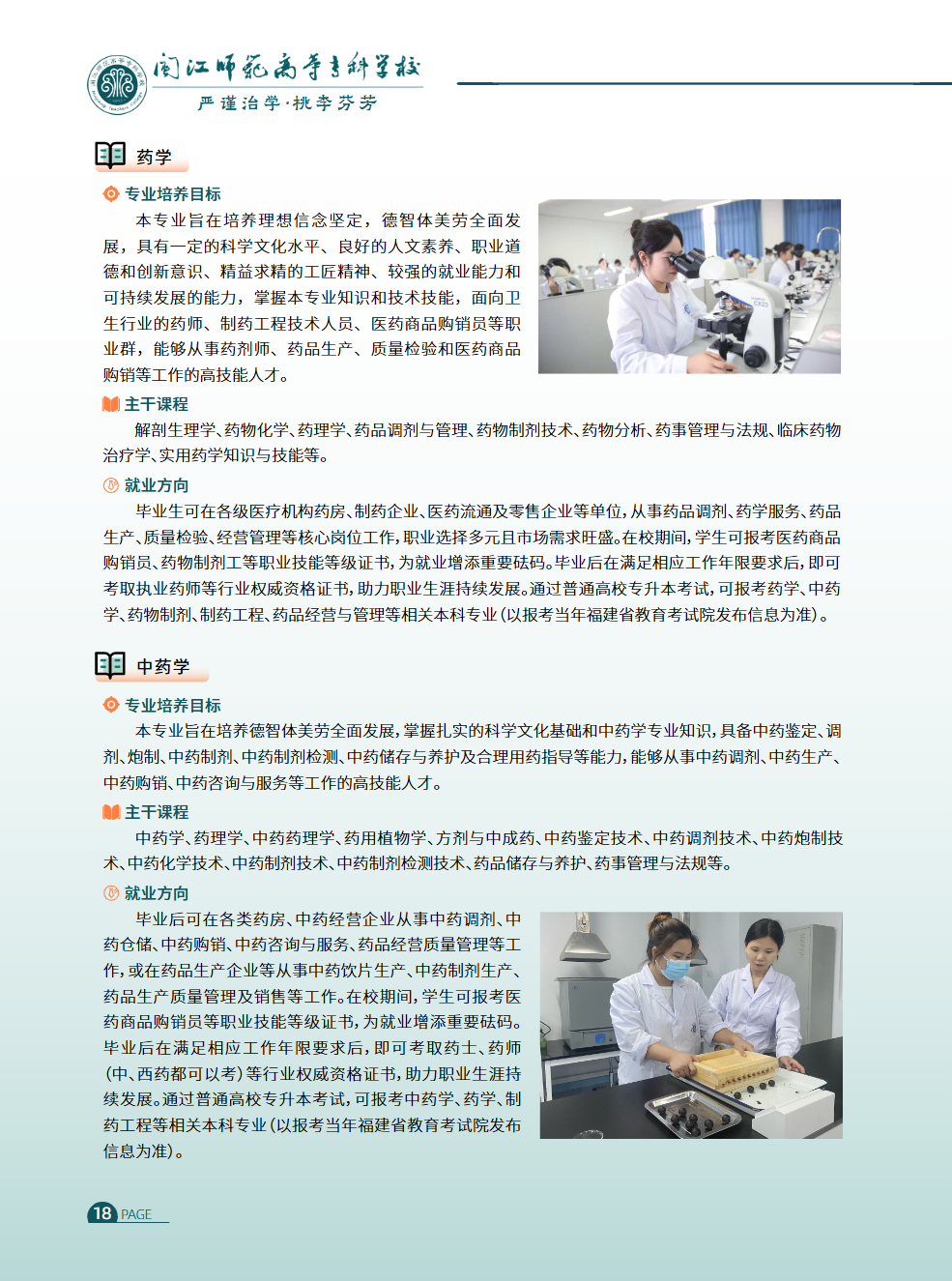 闽江师范高等专科学校
严谨治学·桃李芬芳

药学

专业培养目标

本专业旨在培养理想信念坚定，德智体美劳全面发展，具有一定的科学文化水平、良好的人文素养、职业道德和创新意识、精益求精的工匠精神、较强的就业能力和可持续发展的能力，掌握本专业知识和技术技能，面向卫生行业的药师、制药工程技术人员、医药商品购销员等职业群，能够从事药剂师、药品生产、质量检验和医药商品购销等工作的高技能人才。

主干课程

解剖生理学、药物化学、药理学、药品调剂与管理、药物制剂技术、药物分析、药事管理与法规、临床药物治疗学、实用药学知识与技能等。

就业方向

毕业生可在各级医疗机构药房、制药企业、医药流通及零售企业等单位，从事药品调剂、药学服务、药品生产、质量检验、经营管理等核心岗位工作，职业选择多元且市场需求旺盛。在校期间，学生可报考医药商品购销员、药物制剂工等职业技能等级证书，为就业增添重要砝码。毕业后在满足相应工作年限要求后，即可考取执业药师等行业权威资格证书，助力职业生涯持续发展。通过普通高校专升本考试，可报考药学、中药学、药物制剂、制药工程、药品经营与管理等相关本科专业（以报考当年福建省教育考试院发布信息为准）。

中药学

专业培养目标

本专业旨在培养德智体美劳全面发展，掌握扎实的科学文化基础和中药学专业知识，具备中药鉴定、调剂、炮制、中药制剂、中药制剂检测、中药储存与养护及合理用药指导等能力，能够从事中药调剂、中药生产、中药购销、中药咨询与服务等工作的高技能人才。

主干课程

中药学、药理学、中药药理学、药用植物学、方剂与中成药、中药鉴定技术、中药调剂技术、中药炮制技术、中药化学技术、中药制剂技术、中药制剂检测技术、药品储存与养护、药事管理与法规等。

就业方向

毕业后可在各类药房、中药经营企业从事中药调剂、中药仓储、中药购销、中药咨询与服务、药品经营质量管理等工作，或在药品生产企业等从事中药饮片生产、中药制剂生产、药品生产质量管理及销售等工作。在校期间，学生可报考医药商品购销员等职业技能等级证书，为就业增添重要砝码。毕业后在满足相应工作年限要求后，即可考取药士、药师（中、西药都可以考）等行业权威资格证书，助力职业生涯持续发展。通过普通高校专升本考试，可报考中药学、药学、制药工程等相关本科专业（以报考当年福建省教育考试院发布信息为准）。

18 PAGE